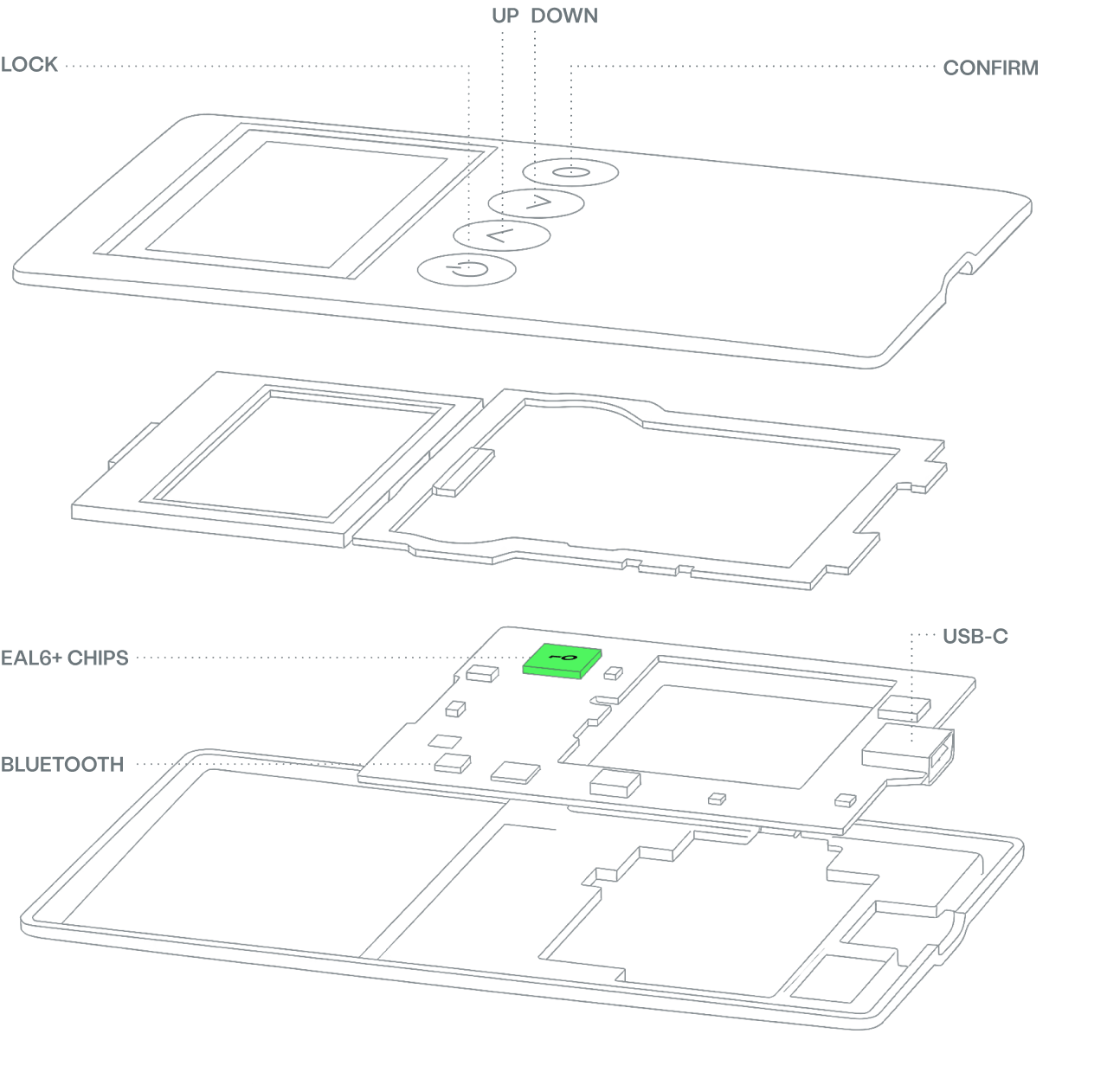 UP DOWN
LOCK
CONFIRM
EAL6+ CHIPS
USB-C
BLUETOOTH