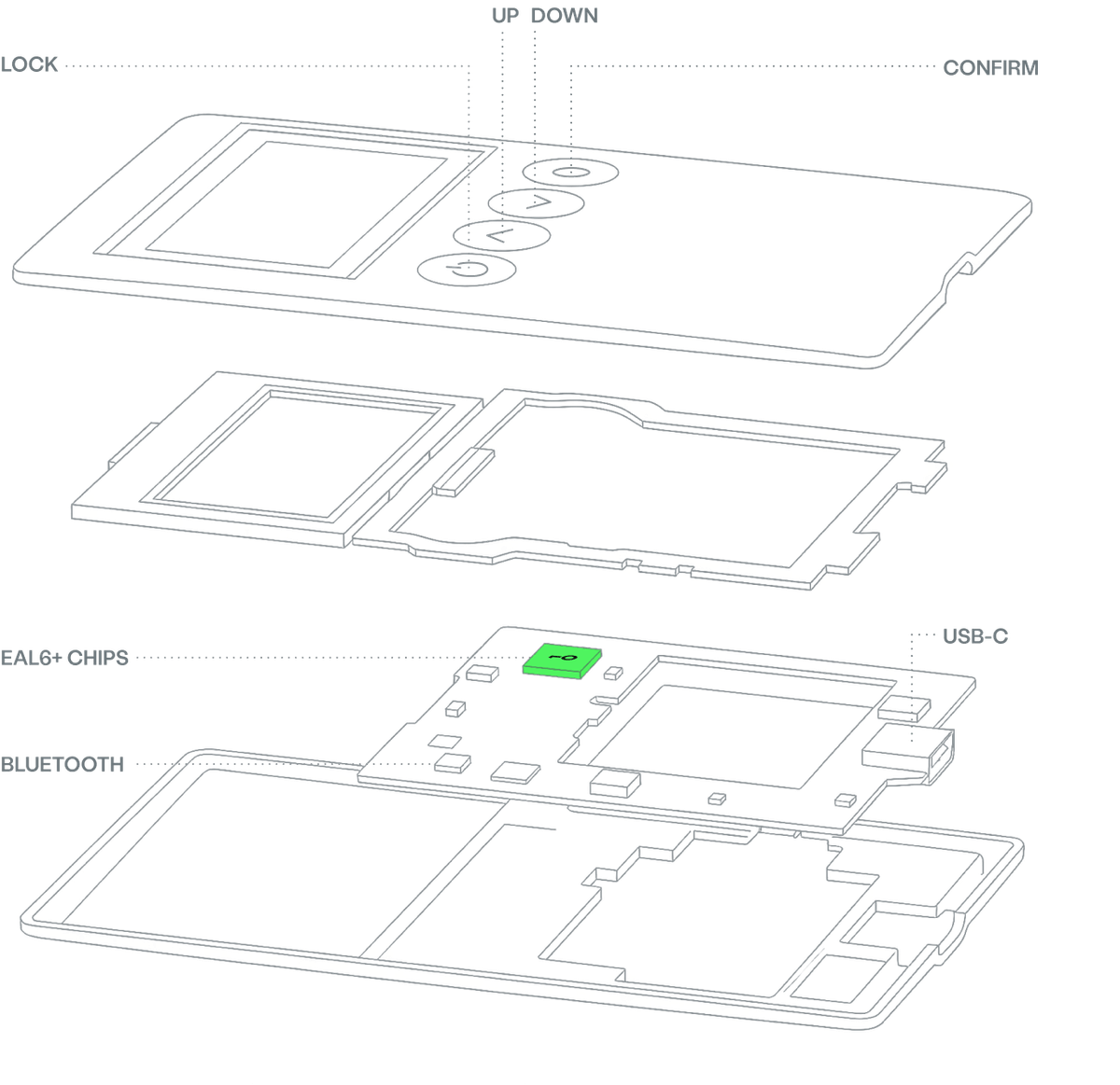 UP DOWN

LOCK

CONFIRM

EAL6+ CHIPS

USB-C

BLUETOOTH